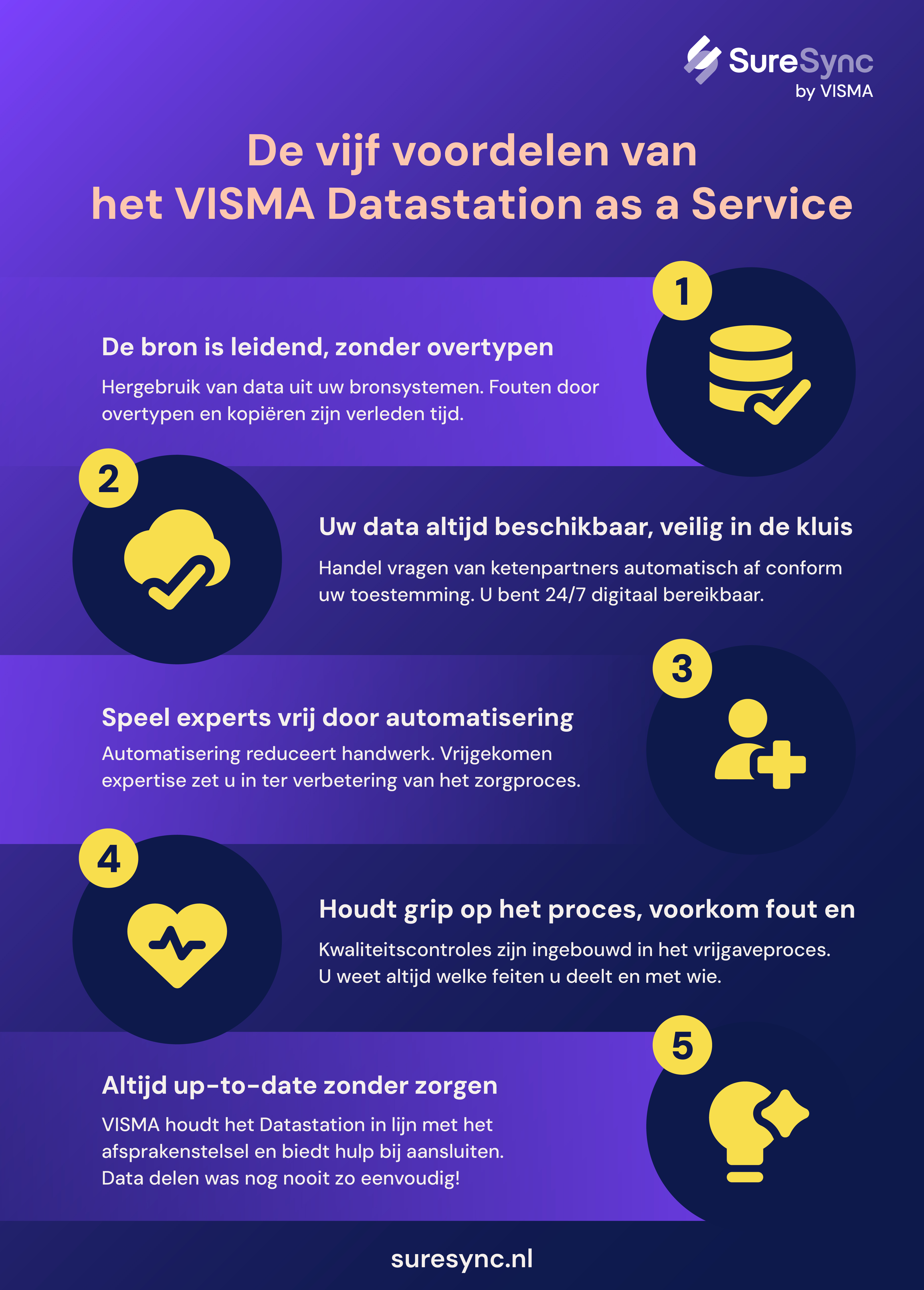 SureSync
by VISMA

De vijf voordelen van het VISMA Datastation as a Service

1

De bron is leidend, zonder overtypen

Hergebruik van data uit uw bronsystemen. Fouten door overtypen en kopiëren zijn verleden tijd.

2

Uw data altijd beschikbaar, veilig in de kluis

Handel vragen van ketenpartners automatisch af conform uw toestemming. U bent 24/7 digitaal bereikbaar.

3

Speel experts vrij door automatisering

Automatisering reduceert handwerk. Vrijgekomen expertise zet u in ter verbetering van het zorgproces.

4

Houdt grip op het proces, voorkom fout en

Kwaliteitscontroles zijn ingebouwd in het vrijgaveproces. U weet altijd welke feiten u deelt en met wie.

5

Altijd up-to-date zonder zorgen

VISMA houdt het Datastation in lijn met het afsprakenstelsel en biedt hulp bij aansluiten. Data delen was nog nooit zo eenvoudig!

suresync.nl